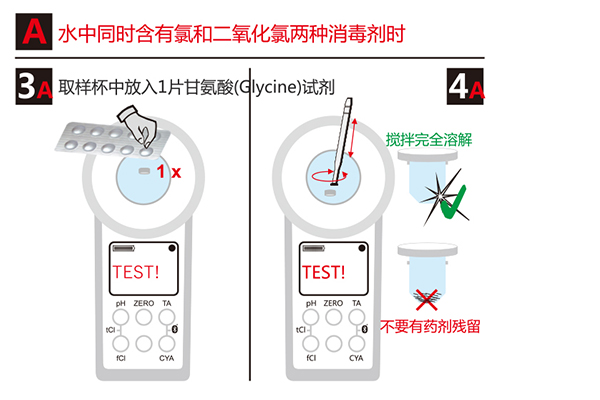 A 水中同时含有氯和二氧化氯两种消毒剂时

3A 取样杯中放入1片甘氨酸(Glycine)试剂

1 x

TEST!

pH ZERO TA

tCl

fCl CYA

4A

搅拌完全溶解

TEST!

pH ZERO TA

tCl

fCl CYA

不要有药剂残留