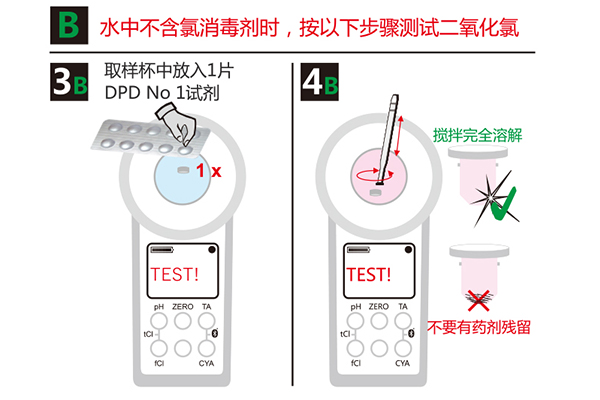 B 水中不含氯消毒剂时，按以下步骤测试二氧化氯

3B 取样杯中放入1片 DPD No 1试剂

1 x

TEST!

pH ZERO TA
tCl
fCl CYA

4B

搅拌完全溶解

TEST!

pH ZERO TA
tCl
fCl CYA

不要有药剂残留